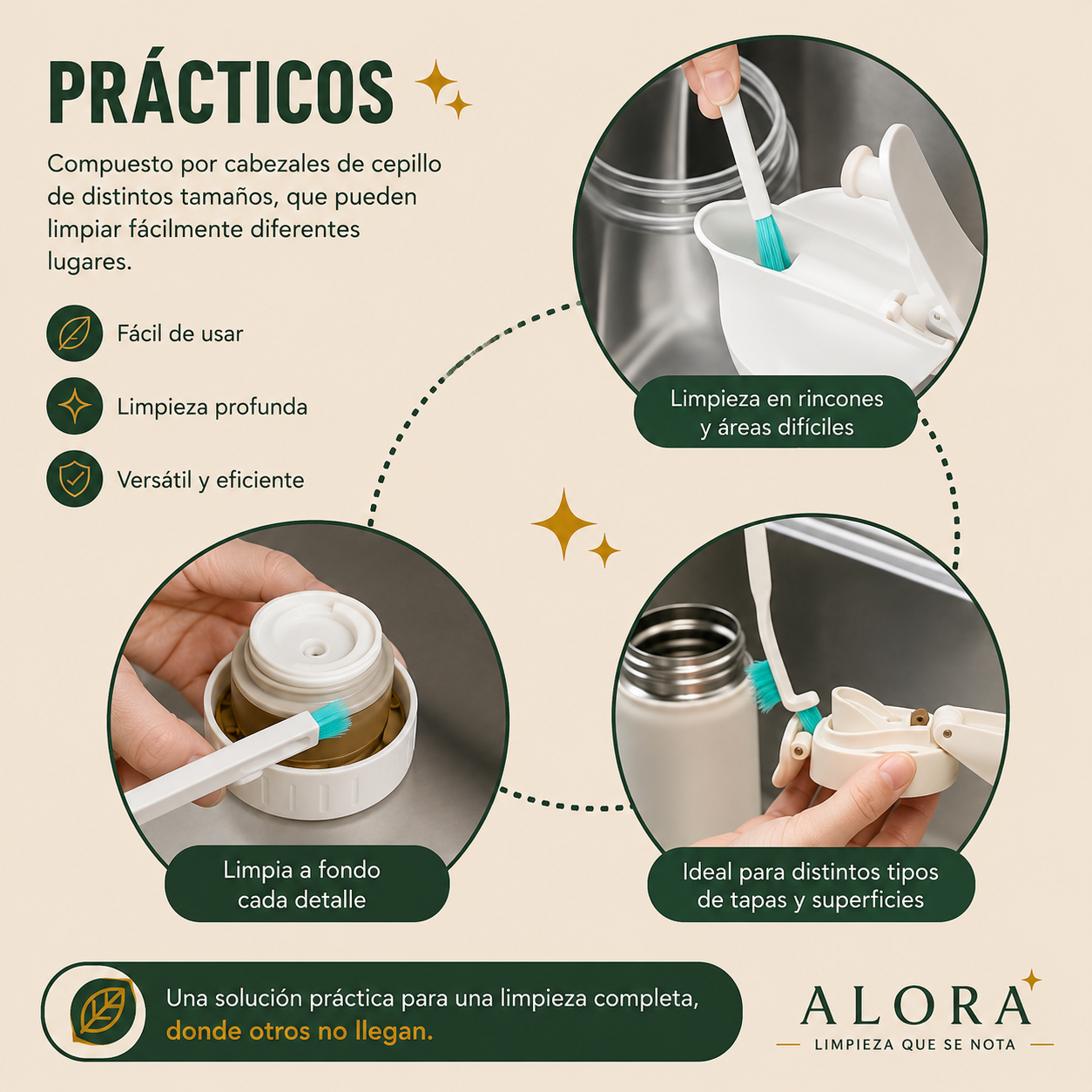 PRÁCTICOS

Compuesto por cabezales de cepillo de distintos tamaños, que pueden limpiar fácilmente diferentes lugares.

Fácil de usar

Limpieza profunda

Versátil y eficiente

Limpieza en rincones y áreas difíciles

Limpia a fondo cada detalle

Ideal para distintos tipos de tapas y superficies

Una solución práctica para una limpieza completa, donde otros no llegan.

ALORA
LIMPIEZA QUE SE NOTA